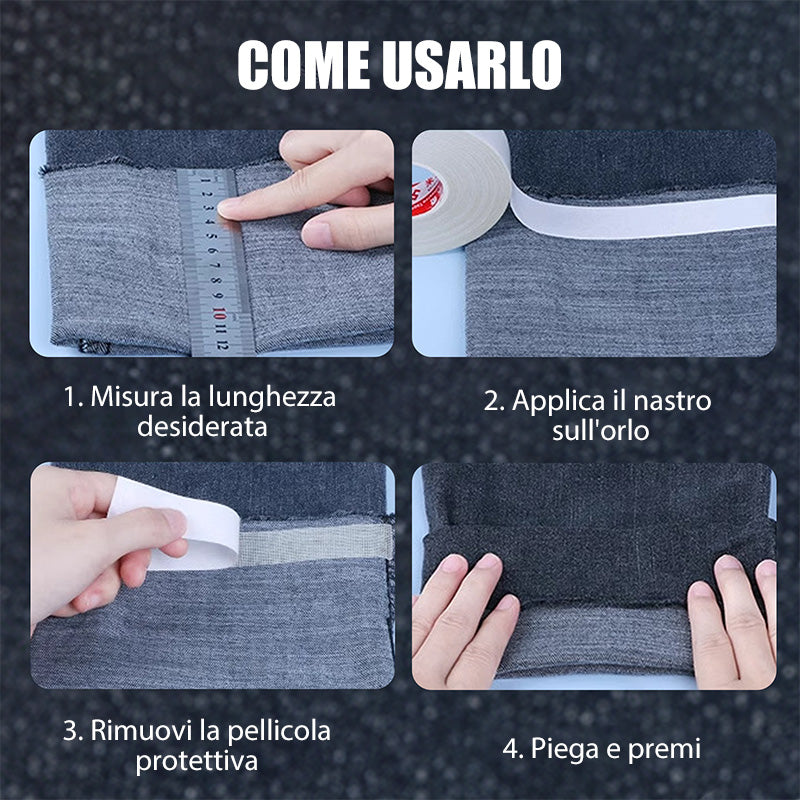 COME USARLO

1 2 3 4 5 6 7 8 9 10 11 12

1. Misura la lunghezza desiderata

2. Applica il nastro sull'orlo

3. Rimuovi la pellicola protettiva

4. Piega e premi